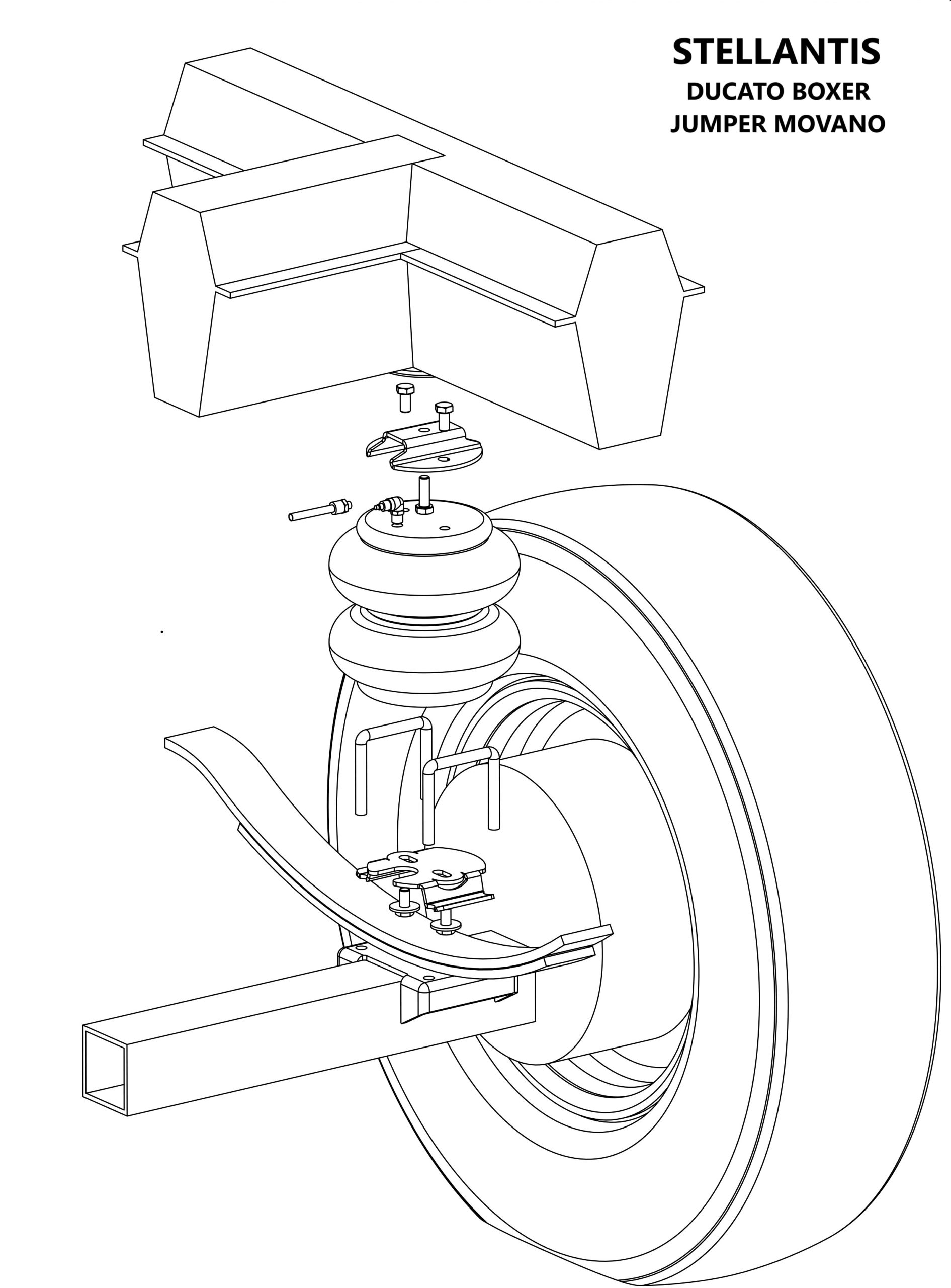 STELLANTIS
DUCATO BOXER
JUMPER MOVANO